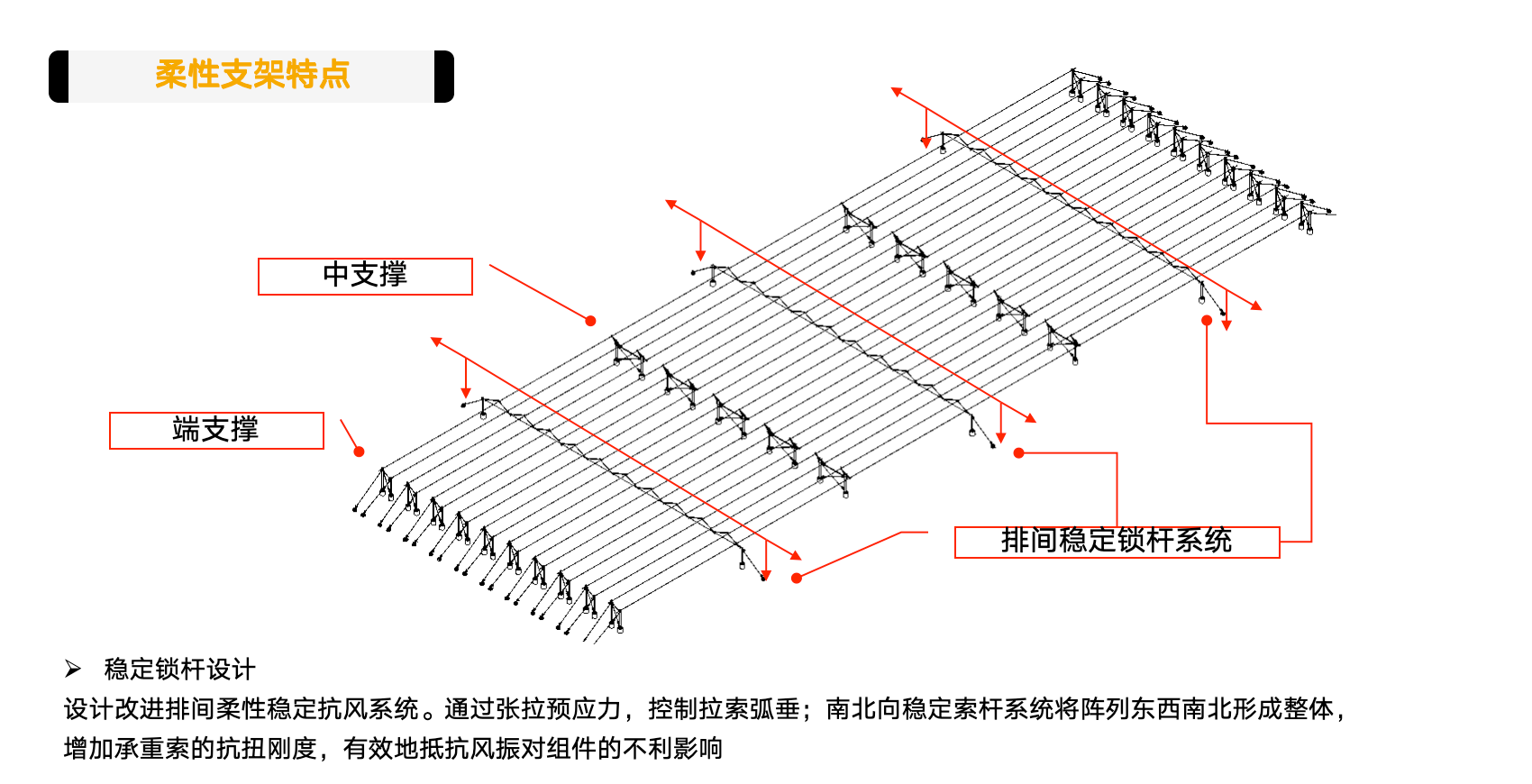 柔性支架特点

中支撑

端支撑

排间稳定锁杆系统

➢ 稳定锁杆设计

设计改进排间柔性稳定抗风系统。通过张拉预应力，控制拉索弧垂；南北向稳定索杆系统将阵列东西南北形成整体，增加承重索的抗扭刚度，有效地抵抗风振对组件的不利影响